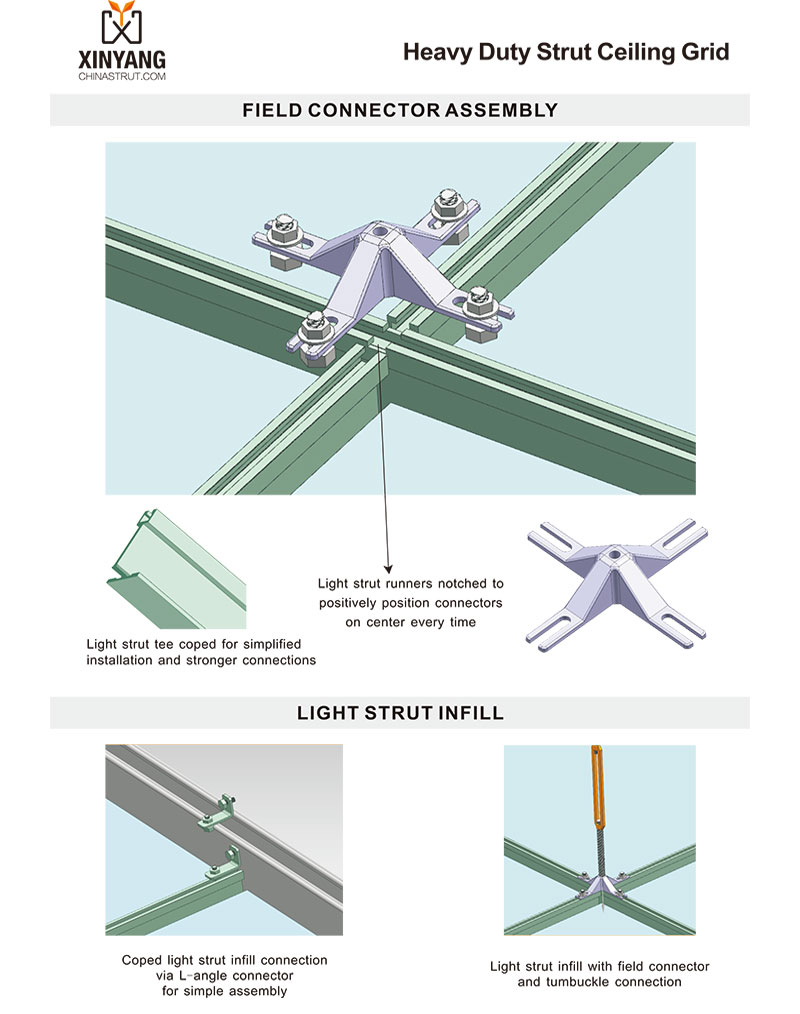 XINYANG
CHINASTRUT.COM

Heavy Duty Strut Ceiling Grid

FIELD CONNECTOR ASSEMBLY

Light strut tee coped for simplified installation and stronger connections

Light strut runners notched to positively position connectors on center every time

LIGHT STRUT INFILL

Coped light strut infill connection via L-angle connector for simple assembly

Light strut infill with field connector and tumbuckle connection